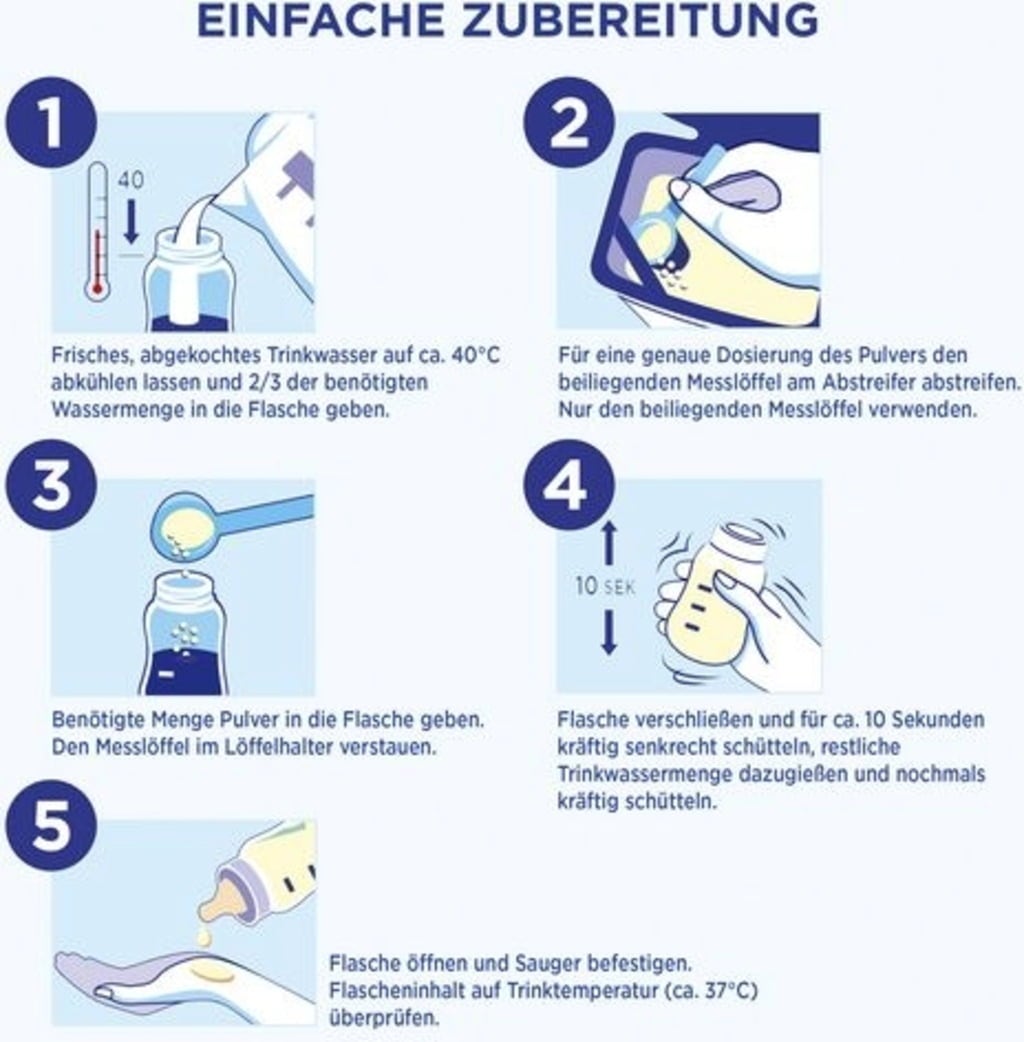 EINFACHE ZUBEREITUNG

1

40

Frisches, abgekochtes Trinkwasser auf ca. 40°C abkühlen lassen und 2/3 der benötigten Wassermenge in die Flasche geben.

2

Für eine genaue Dosierung des Pulvers den beiliegenden Messlöffel am Abstreifer abstreifen. Nur den beiliegenden Messlöffel verwenden.

3

Benötigte Menge Pulver in die Flasche geben. Den Messlöffel im Löffelhalter verstauen.

4

10 SEK

Flasche verschließen und für ca. 10 Sekunden kräftig senkrecht schütteln, restliche Trinkwassermenge dazugießen und nochmals kräftig schütteln.

5

Flasche öffnen und Sauger befestigen. Flascheninhalt auf Trinktemperatur (ca. 37°C) überprüfen.